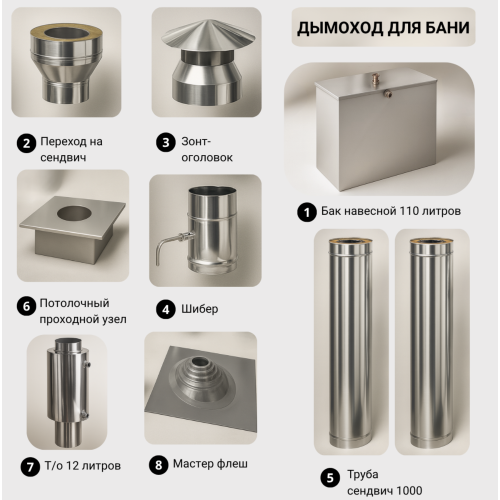 ДЫМОХОД ДЛЯ БАНИ

2 Переход на сендвич

3 Зонт-оголовок

1 Бак навесной 110 литров

6 Потолочный проходной узел

4 Шибер

7 Т/о 12 литров

8 Мастер флеш

5 Труба сендвич 1000